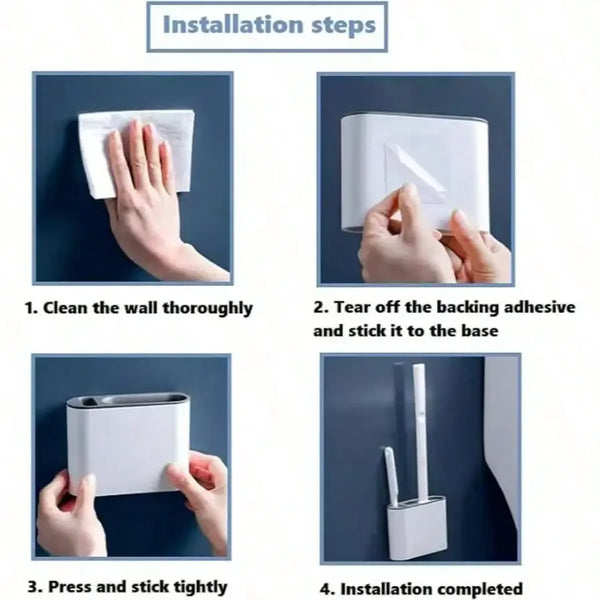 Installation steps

1. Clean the wall thoroughly

2. Tear off the backing adhesive and stick it to the base

3. Press and stick tightly

4. Installation completed